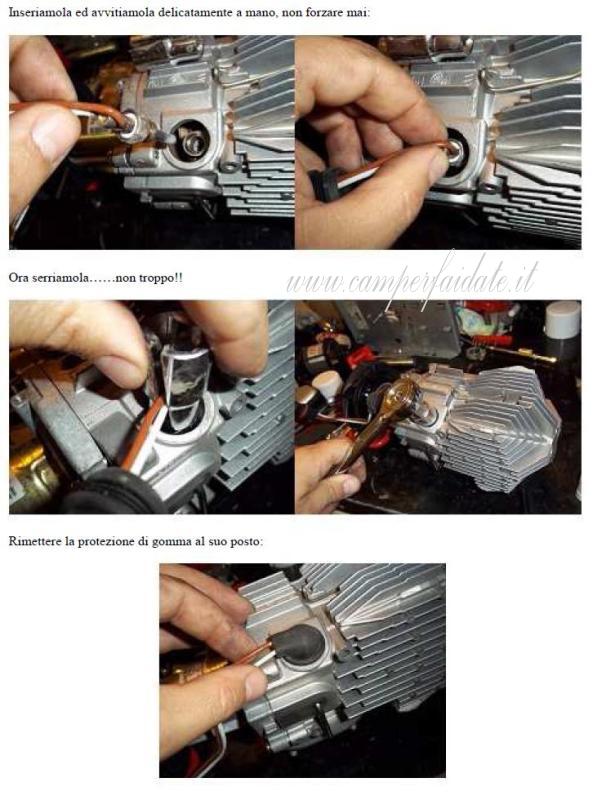 Inseriamola ed avvitiamola delicatamente a mano, non forzare mai:

Ora serriamola……non troppo!!

www.camperfaidate.it

Rimettere la protezione di gomma al suo posto: